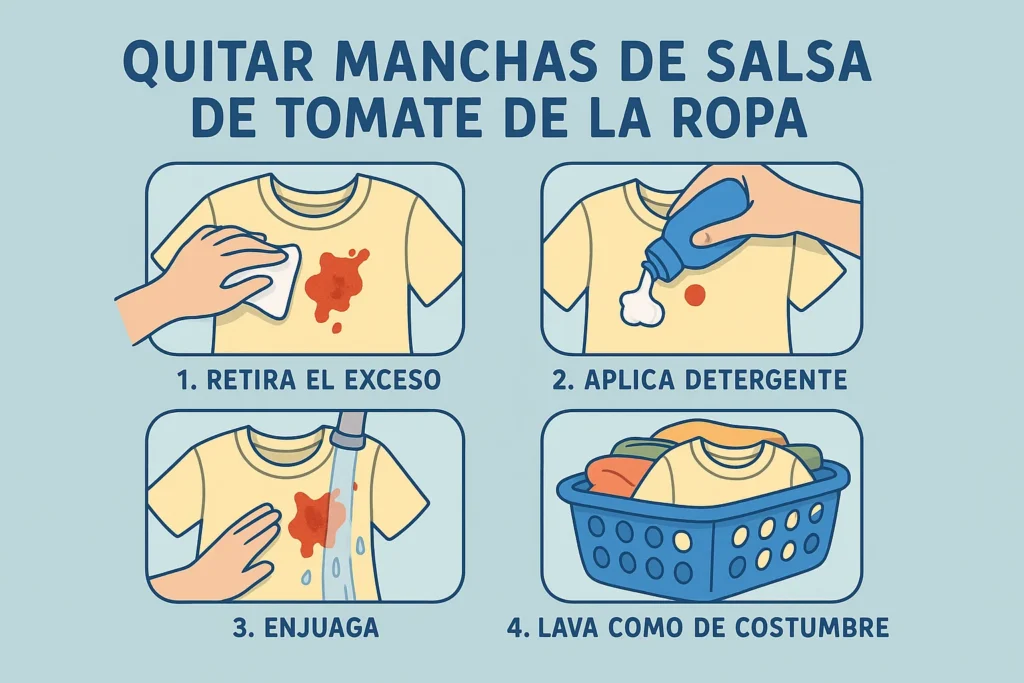 QUITAR MANCHAS DE SALSA DE TOMATE DE LA ROPA

1. RETIRA EL EXCESO

2. APLICA DETERGENTE

3. ENJUAGA

4. LAVA COMO DE COSTUMBRE