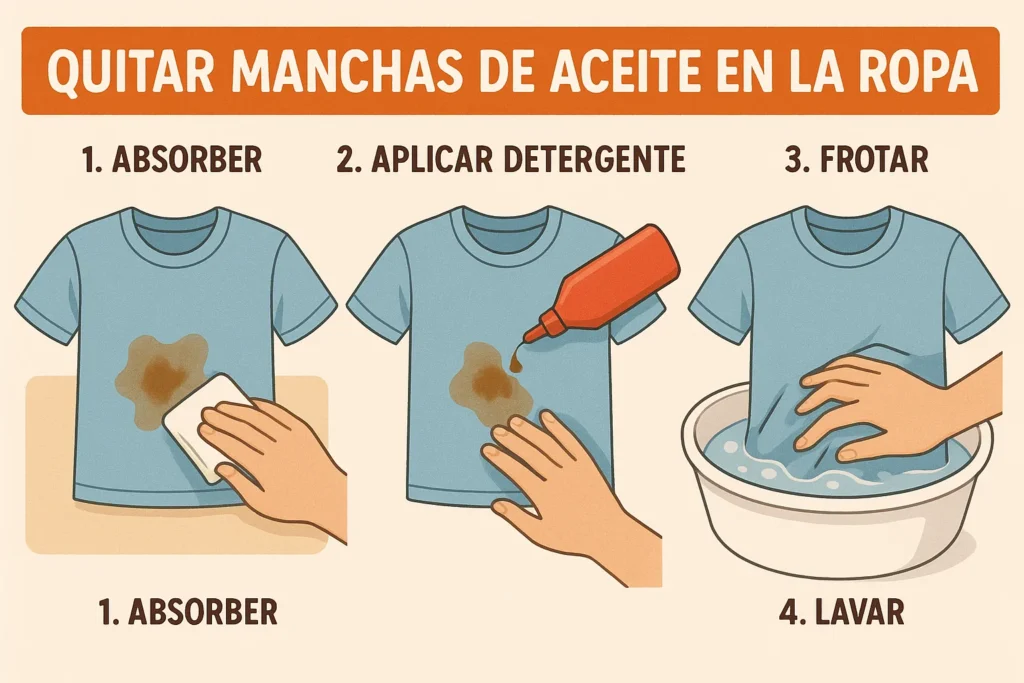 QUITAR MANCHAS DE ACEITE EN LA ROPA

1. ABSORBER

2. APLICAR DETERGENTE

3. FROTAR

1. ABSORBER

4. LAVAR